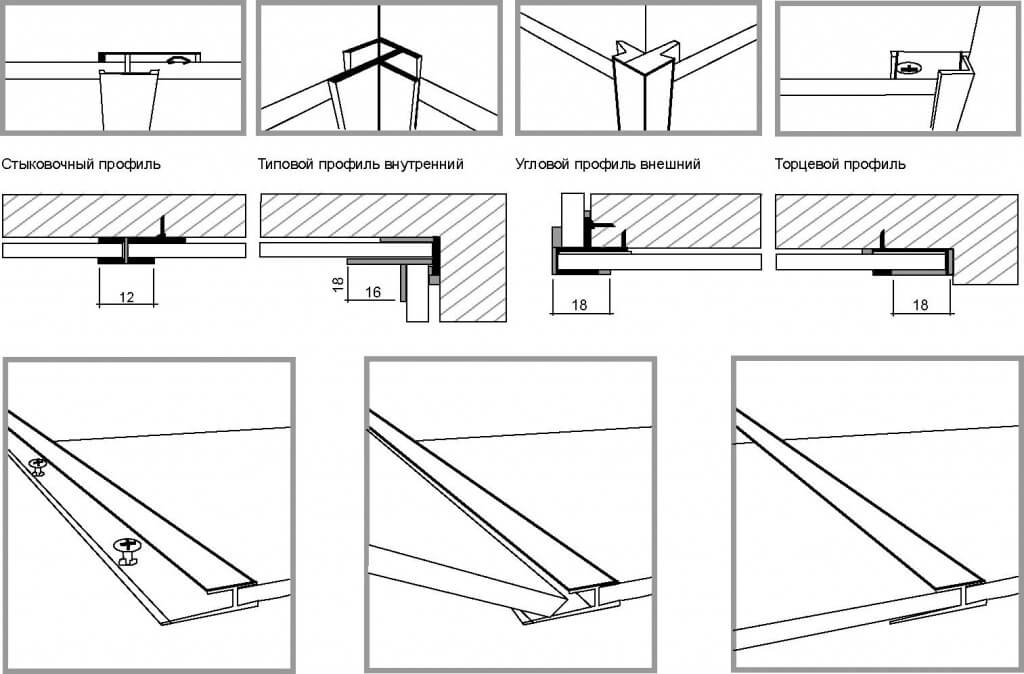 Стыковочный профиль

Типовой профиль внутренний

Угловой профиль внешний

Торцевой профиль

12

18

16

18

18