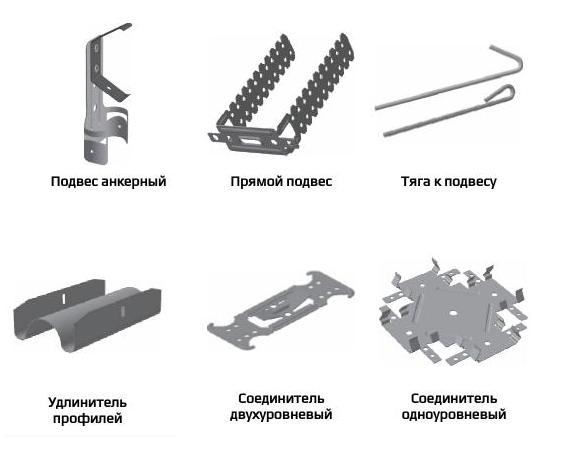 Подвес анкерный

Прямой подвес

Тяга к подвесу

Удлинитель профилей

Соединитель двухуровневый

Соединитель одноуровневый